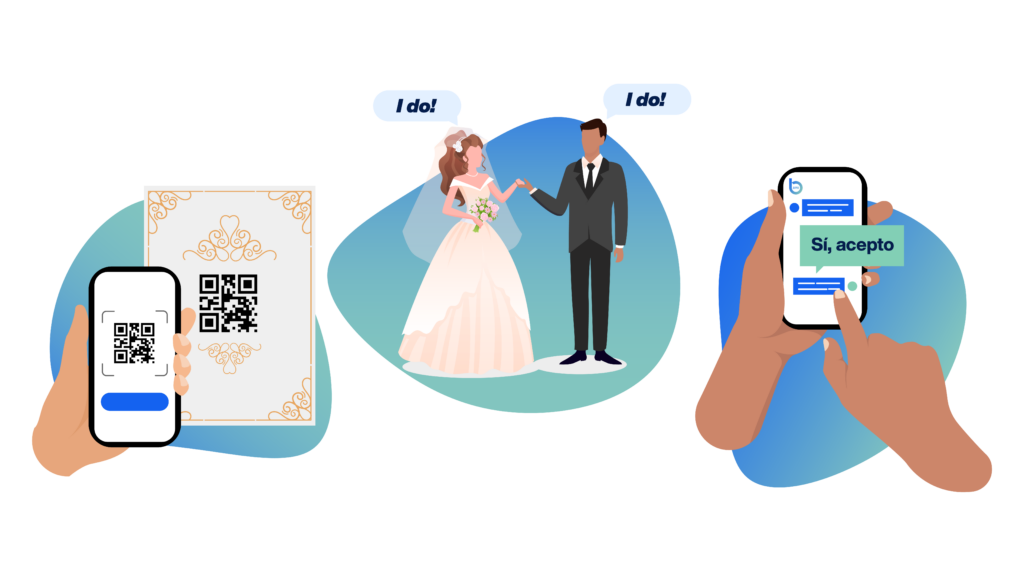 I do!

I do!

Sí, acepto