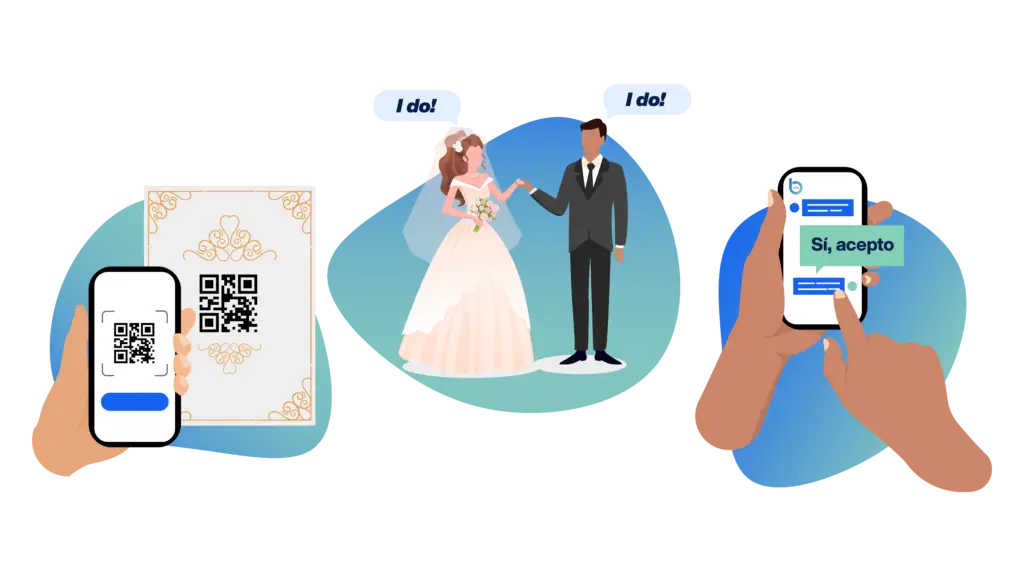 I do!

I do!

Sí, acepto